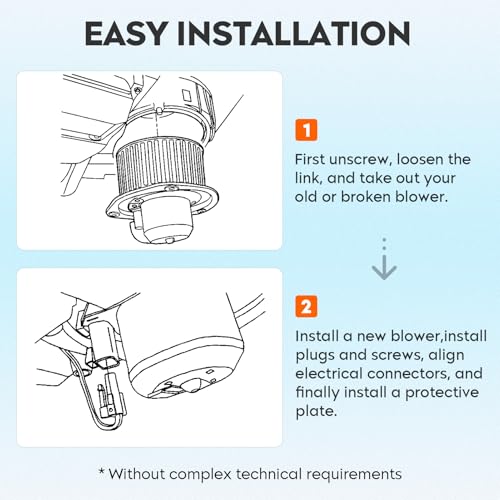 EASY INSTALLATION

1

First unscrew, loosen the link, and take out your old or broken blower.

2

Install a new blower,install plugs and screws, align electrical connectors, and finally install a protective plate.

* Without complex technical requirements