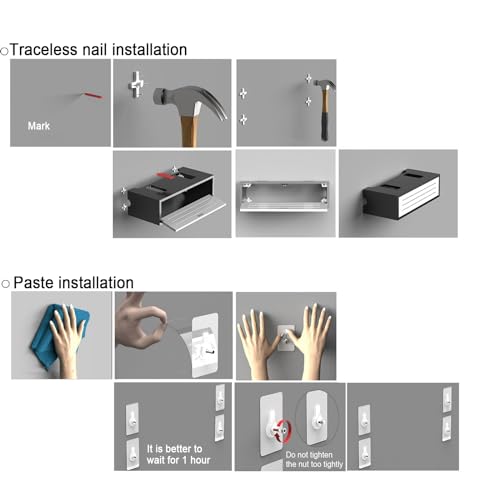 ○Traceless nail installation

Mark

○ Paste installation

It is better to wait for 1 hour

Do not tighten the nut too tightly