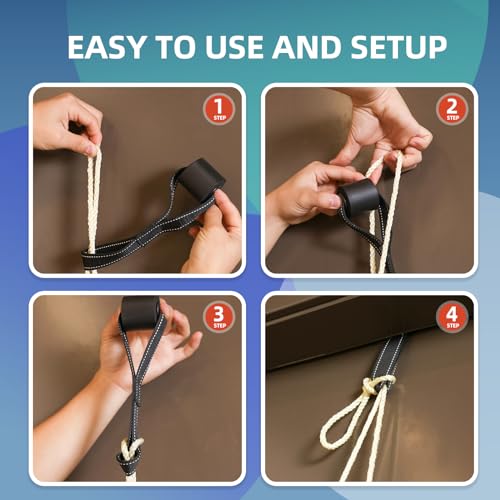 EASY TO USE AND SETUP

1
STEP

2
STEP

3
STEP

4
STEP