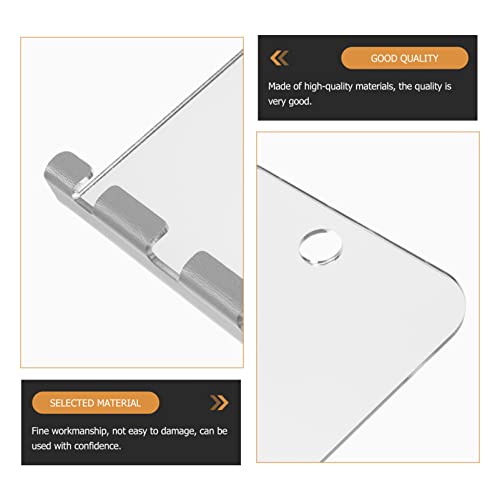 GOOD QUALITY

Made of high-quality materials, the quality is very good.

SELECTED MATERIAL

Fine workmanship, not easy to damage, can be used with confidence.