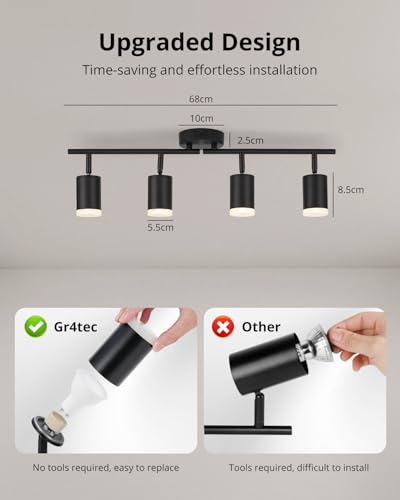 Upgraded Design

Time-saving and effortless installation

68cm

10cm

2.5cm

8.5cm

5.5cm

Gr4tec

Other

No tools required, easy to replace

Tools required, difficult to install