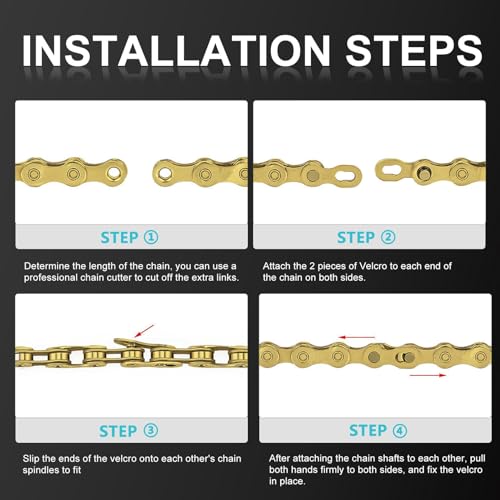 INSTALLATION STEPS

STEP ①

Determine the length of the chain, you can use a professional chain cutter to cut off the extra links.

STEP ②

Attach the 2 pieces of Velcro to each end of the chain on both sides.

STEP ③

Slip the ends of the velcro onto each other's chain spindles to fit

STEP ④

After attaching the chain shafts to each other, pull both hands firmly to both sides, and fix the velcro in place.