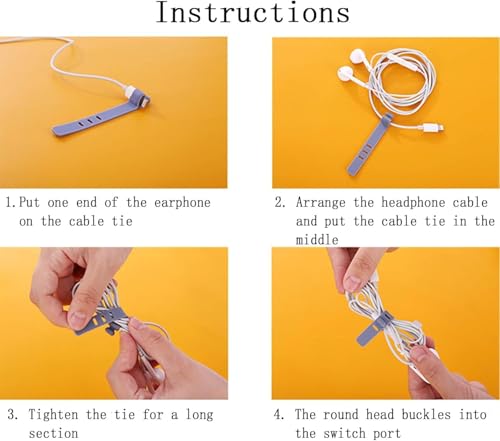 Instructions

1. Put one end of the earphone on the cable tie

2. Arrange the headphone cable and put the cable tie in the middle

3. Tighten the tie for a long section

4. The round head buckles into the switch port