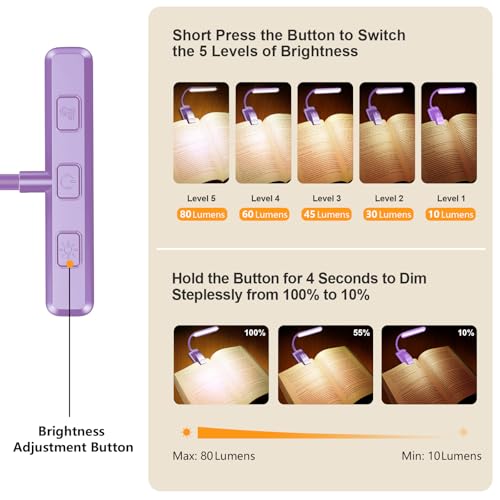 Short Press the Button to Switch the 5 Levels of Brightness

Level 5
80 Lumens

Level 4
60 Lumens

Level 3
45 Lumens

Level 2
30 Lumens

Level 1
10 Lumens

Hold the Button for 4 Seconds to Dim Steplessly from 100% to 10%

100%

55%

10%

Max: 80 Lumens

Min: 10 Lumens

Brightness Adjustment Button