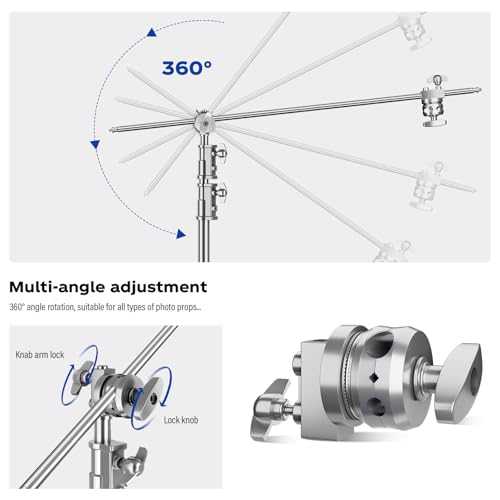 360°

Multi-angle adjustment

360° angle rotation, suitable for all types of photo props...

Knab arm lock

Lock knob