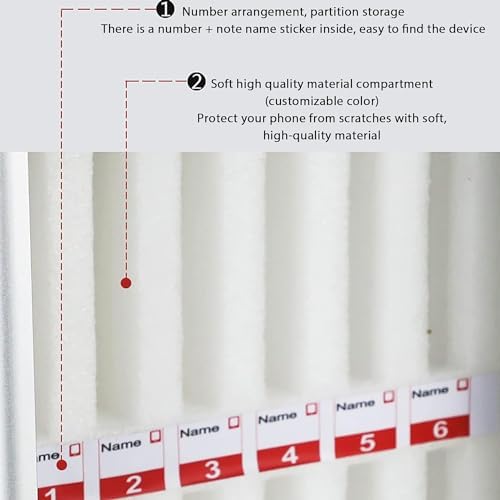 ❶ Number arrangement, partition storage
There is a number + note name sticker inside, easy to find the device

❷ Soft high quality material compartment
(customizable color)
Protect your phone from scratches with soft, high-quality material

me

1

Name

2

Name

3

Name

4

Name

5

Name

6