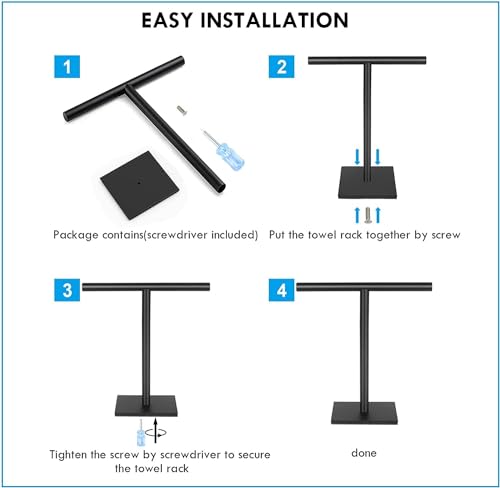 EASY INSTALLATION

1

Package contains(screwdriver included)

2

Put the towel rack together by screw

3

Tighten the screw by screwdriver to secure the towel rack

4

done