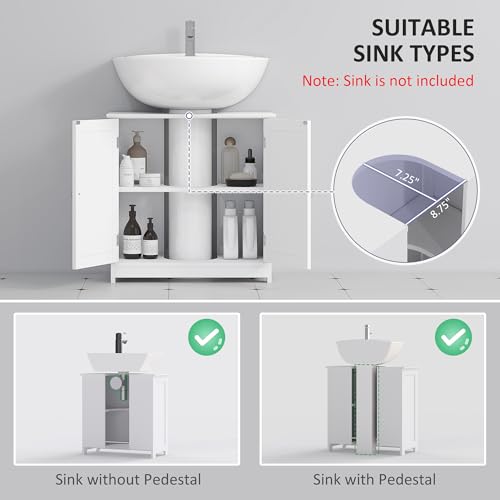 SUITABLE SINK TYPES

Note: Sink is not included

7.25"

8.75"

Sink without Pedestal

Sink with Pedestal