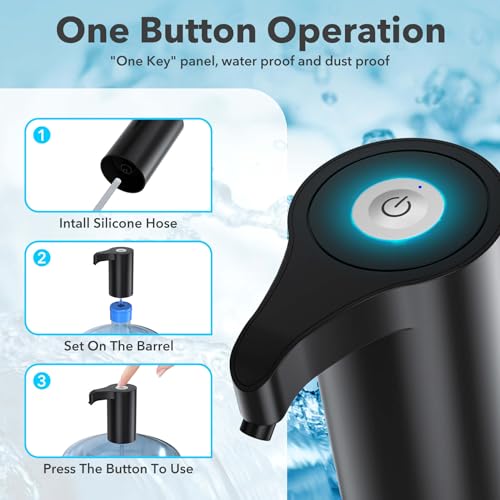 One Button Operation

"One Key" panel, water proof and dust proof

1

Intall Silicone Hose

2

Set On The Barrel

3

Press The Button To Use