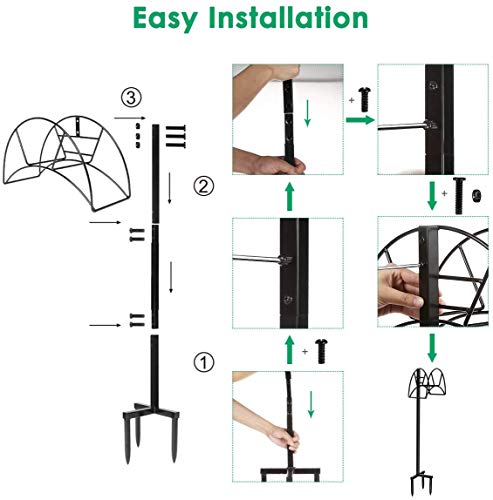 Easy Installation

③

②

①

+

+

+