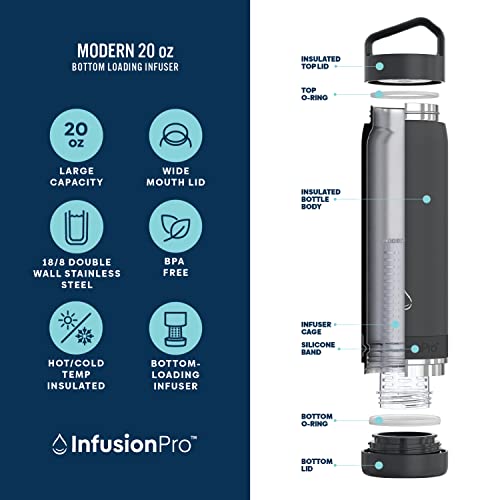 MODERN 20 oz
BOTTOM LOADING INFUSER

20 oz
LARGE CAPACITY

WIDE MOUTH LID

18/8 DOUBLE WALL STAINLESS STEEL

BPA FREE

HOT/COLD TEMP INSULATED

BOTTOM-LOADING INFUSER

InfusionPro™

INSULATED TOP LID

TOP O-RING

INSULATED BOTTLE BODY

INFUSER CAGE

SILICONE BAND

Pro

BOTTOM O-RING

BOTTOM LID