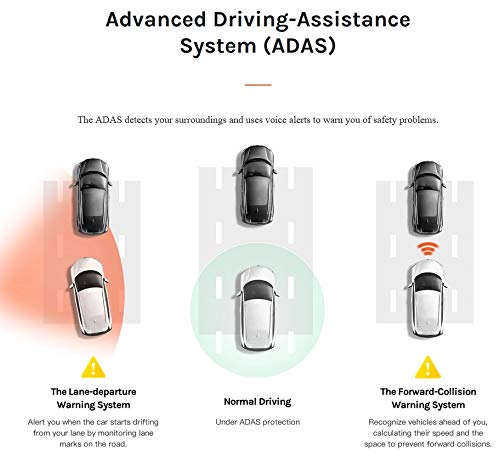 Advanced Driving-Assistance System (ADAS)

The ADAS detects your surroundings and uses voice alerts to warn you of safety problems.

The Lane-departure Warning System

Alert you when the car starts drifting from your lane by monitoring lane marks on the road.

Normal Driving

Under ADAS protection

The Forward-Collision Warning System

Recognize vehicles ahead of you, calculating their speed and the space to prevent forward collisions.