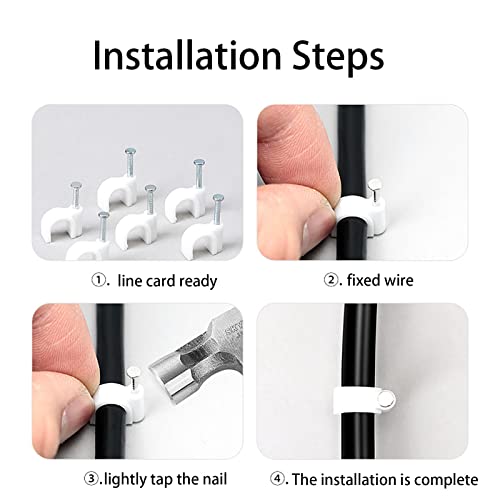 Installation Steps

①. line card ready

②. fixed wire

③.lightly tap the nail

④. The installation is complete