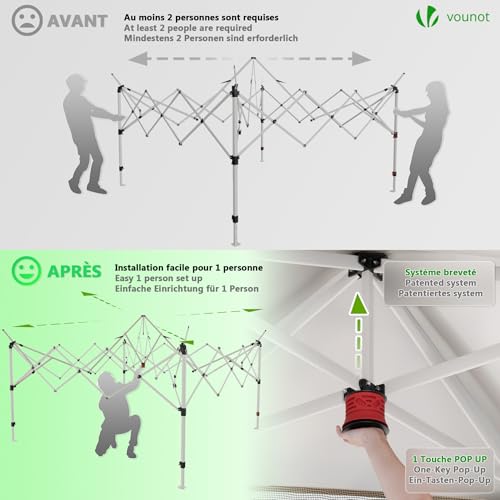 AVANT

Au moins 2 personnes sont requises
At least 2 people are required
Mindestens 2 Personen sind erforderlich

vounot

APRÈS

Installation facile pour 1 personne
Easy 1 person set up
Einfache Einrichtung für 1 Person

Système breveté
Patented system
Patentiertes system

1 Touche POP UP
One-Key Pop-Up
Ein-Tasten-Pop-Up