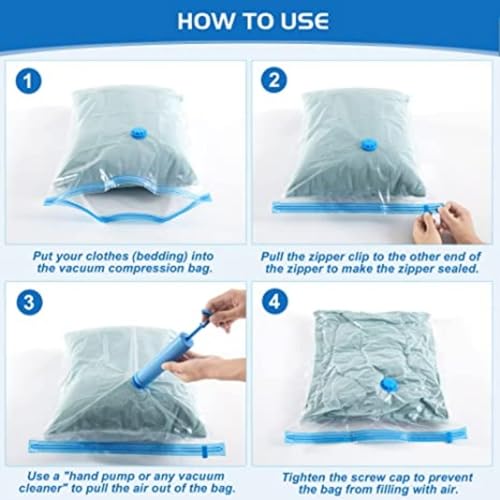 HOW TO USE

1

Put your clothes (bedding) into the vacuum compression bag.

2

Pull the zipper clip to the other end of the zipper to make the zipper sealed.

3

Use a "hand pump or any vacuum cleaner" to pull the air out of the bag.

4

Tighten the screw cap to prevent the bag from filling with air.