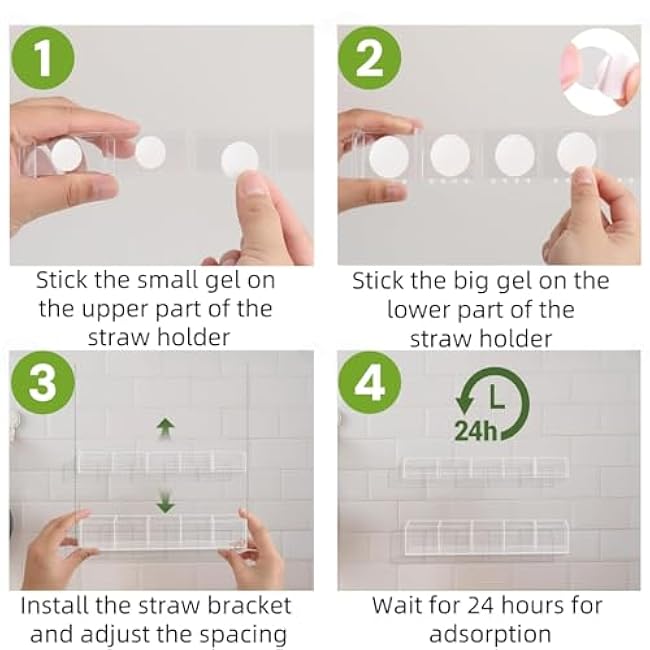 1

Stick the small gel on the upper part of the straw holder

2

Stick the big gel on the lower part of the straw holder

3

Install the straw bracket and adjust the spacing

4

24h

Wait for 24 hours for adsorption