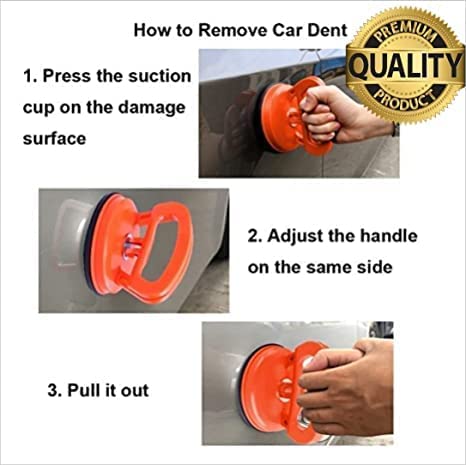 How to Remove Car Dent

PREMIUM
QUALITY
PRODUCT

1. Press the suction cup on the damage surface

2. Adjust the handle on the same side

3. Pull it out