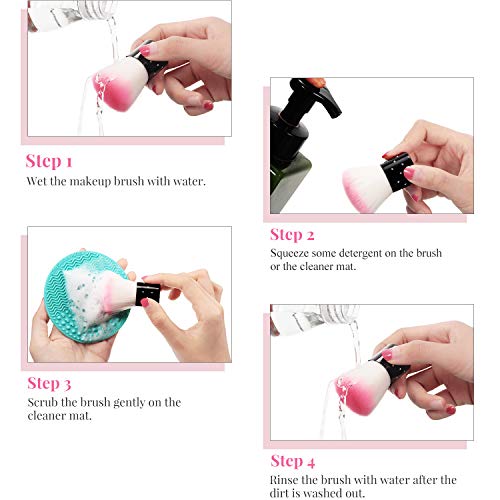 Step 1
Wet the makeup brush with water.

Step 2
Squeeze some detergent on the brush or the cleaner mat.

Step 3
Scrub the brush gently on the cleaner mat.

Step 4
Rinse the brush with water after the dirt is washed out.