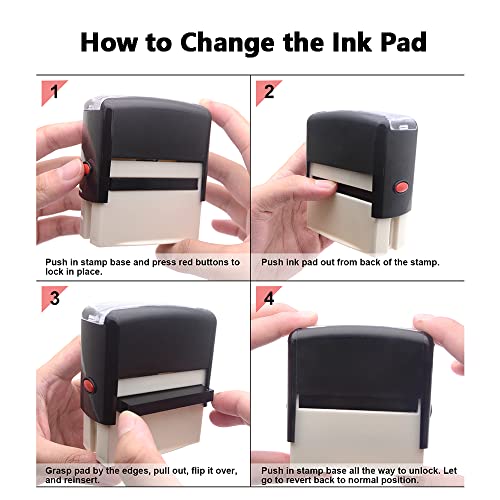 How to Change the Ink Pad

1

Push in stamp base and press red buttons to lock in place.

2

Push ink pad out from back of the stamp.

3

Grasp pad by the edges, pull out, flip it over, and reinsert.

4

Push in stamp base all the way to unlock. Let go to revert back to normal position.