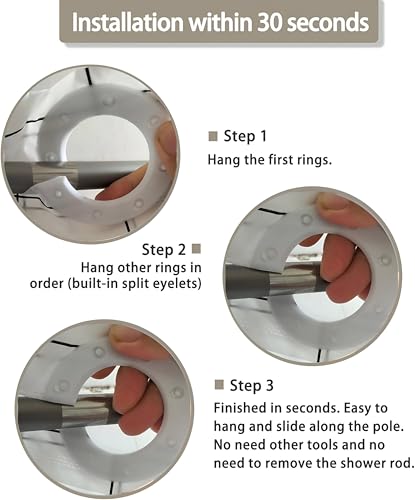 Installation within 30 seconds

Step 1
Hang the first rings.

Step 2
Hang other rings in order (built-in split eyelets)

Step 3
Finished in seconds. Easy to hang and slide along the pole. No need other tools and no need to remove the shower rod.