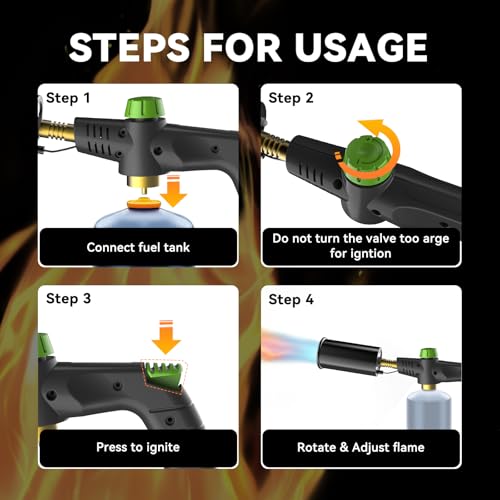 STEPS FOR USAGE

Step 1

Connect fuel tank

Step 2

Do not turn the valve too arge for igntion

Step 3

Press to ignite

Step 4

Rotate & Adjust flame