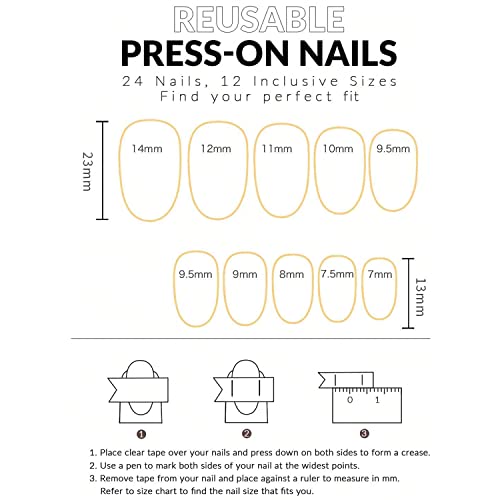 REUSABLE
PRESS-ON NAILS
24 Nails, 12 Inclusive Sizes
Find your perfect fit

23mm
14mm 12mm 11mm 10mm 9.5mm

9.5mm 9mm 8mm 7.5mm 7mm
13mm

0 1

❶ ❷ ❸

1. Place clear tape over your nails and press down on both sides to form a crease.
2. Use a pen to mark both sides of your nail at the widest points.
3. Remove tape from your nail and place against a ruler to measure in mm. Refer to size chart to find the nail size that fits you.