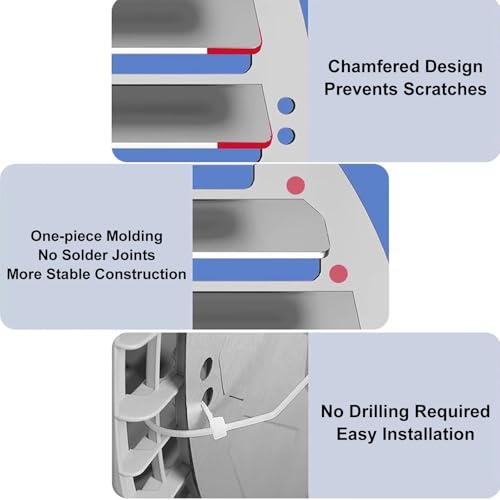 Chamfered Design
Prevents Scratches

One-piece Molding
No Solder Joints
More Stable Construction

No Drilling Required
Easy Installation