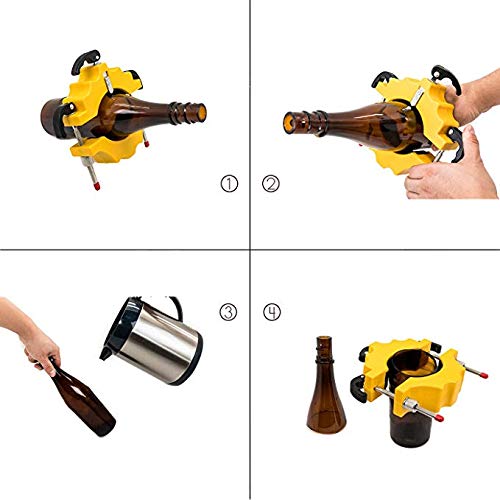 ①
②
③
④