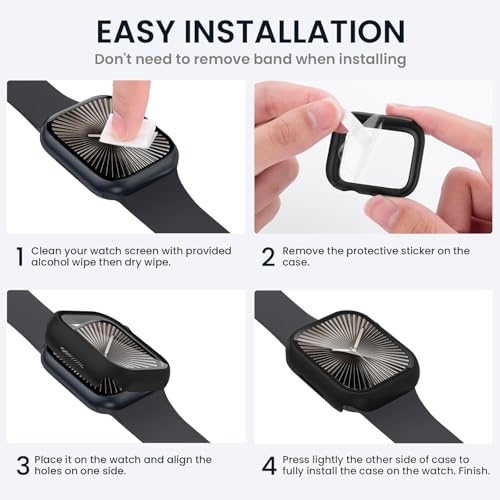 EASY INSTALLATION

Don't need to remove band when installing

1 Clean your watch screen with provided alcohol wipe then dry wipe.

2 Remove the protective sticker on the case.

3 Place it on the watch and align the holes on one side.

4 Press lightly the other side of case to fully install the case on the watch. Finish.