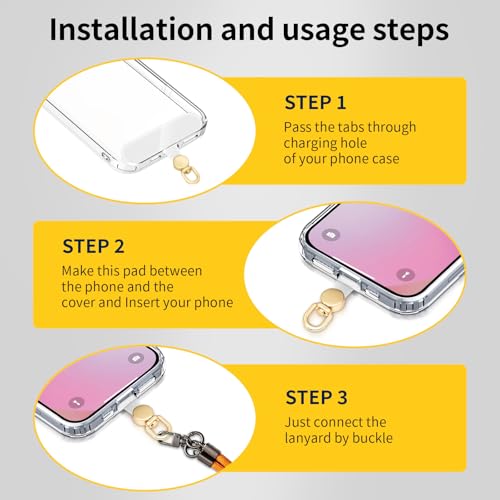 Installation and usage steps

STEP 1
Pass the tabs through charging hole of your phone case

STEP 2
Make this pad between the phone and the cover and Insert your phone

STEP 3
Just connect the lanyard by buckle