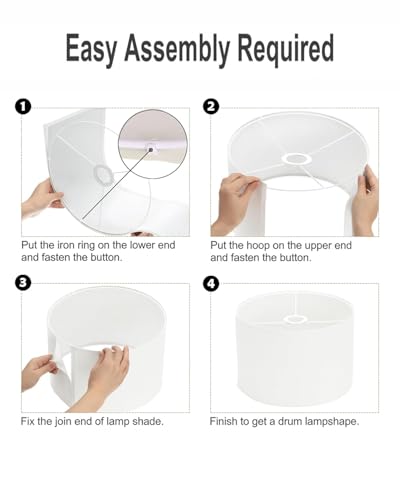 Easy Assembly Required

1

Put the iron ring on the lower end and fasten the button.

2

Put the hoop on the upper end and fasten the button.

3

Fix the join end of lamp shade.

4

Finish to get a drum lampshape.