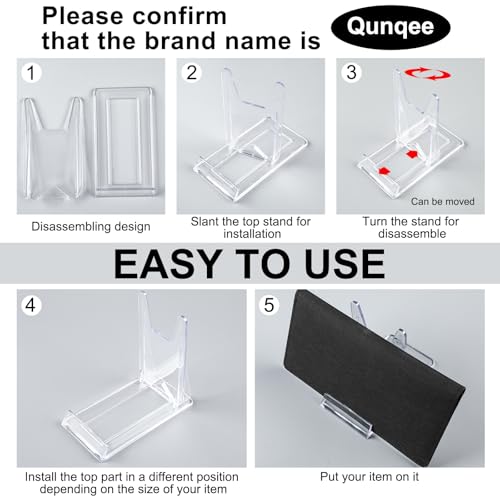 Please confirm that the brand name is Qunqee

1

Disassembling design

2

Slant the top stand for installation

3

Can be moved

Turn the stand for disassemble

EASY TO USE

4

Install the top part in a different position depending on the size of your item

5

Put your item on it