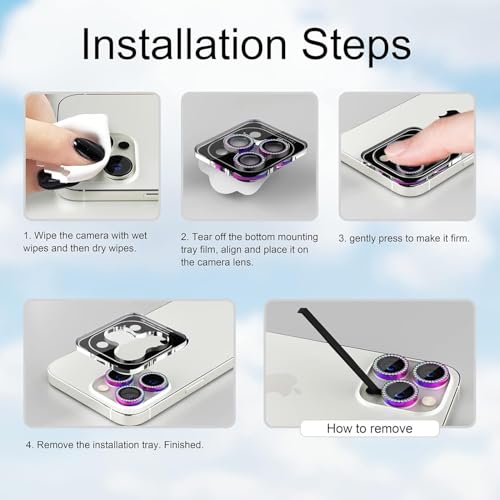 Installation Steps

1. Wipe the camera with wet wipes and then dry wipes.

2. Tear off the bottom mounting tray film, align and place it on the camera lens.

3. gently press to make it firm.

4. Remove the installation tray. Finished.

How to remove