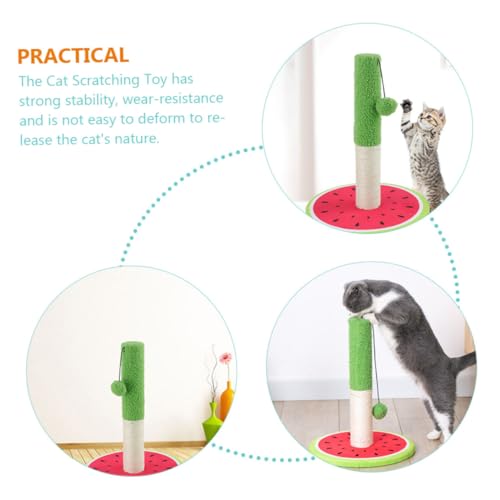 PRACTICAL

The Cat Scratching Toy has strong stability, wear-resistance and is not easy to deform to release the cat's nature.