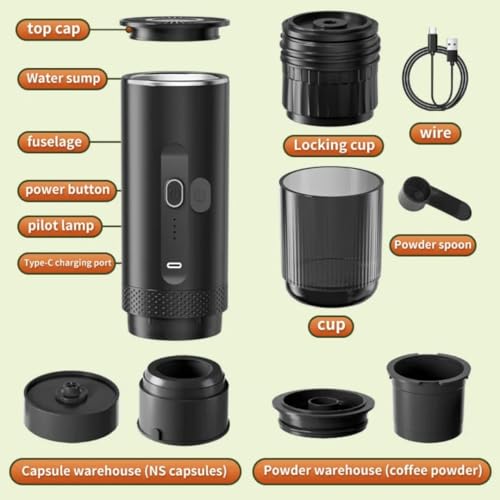 top cap

Water sump

fuselage

power button

pilot lamp

Type-C charging port

Locking cup

wire

Powder spoon

cup

Capsule warehouse (NS capsules)

Powder warehouse (coffee powder)