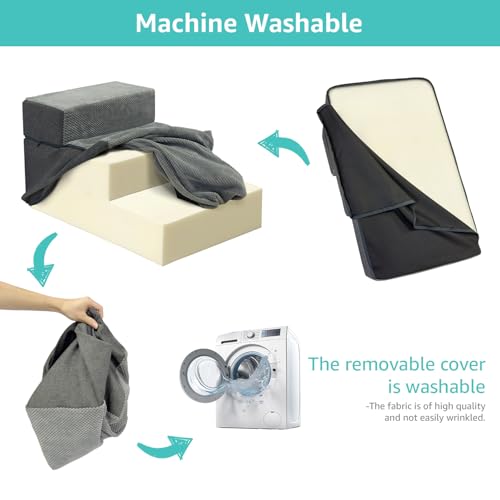 Machine Washable

The removable cover is washable

-The fabric is of high quality and not easily wrinkled.