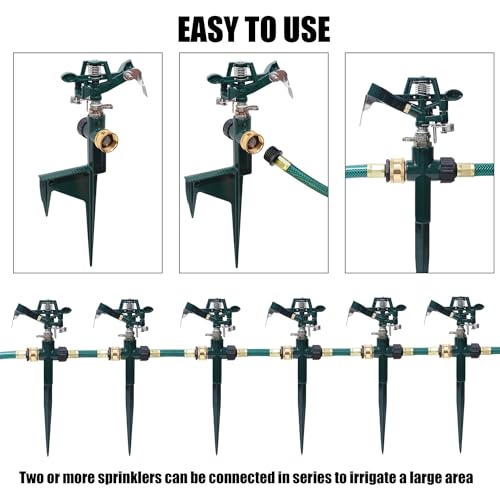 EASY TO USE

Two or more sprinklers can be connected in series to irrigate a large area