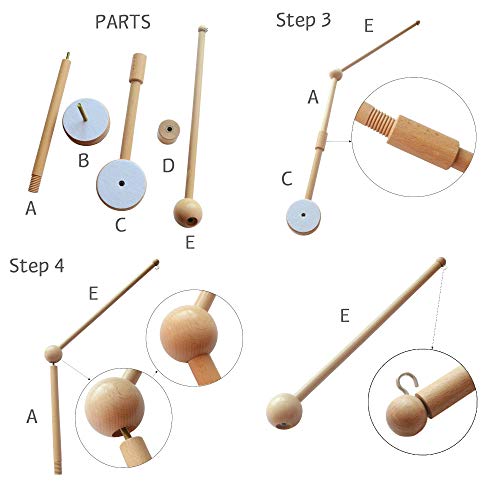 PARTS

A

B

C

D

E

Step 3

E

A

C

Step 4

E

A

E