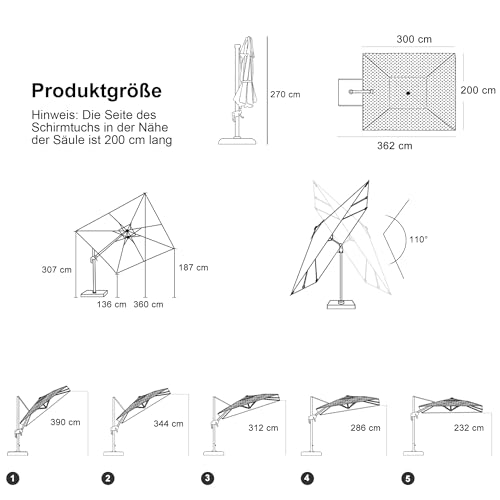 Produktgröße

Hinweis: Die Seite des Schirmtuchs in der Nähe der Säule ist 200 cm lang

270 cm

300 cm

200 cm

362 cm

307 cm

187 cm

136 cm

360 cm

110°

390 cm

344 cm

312 cm

286 cm

232 cm

1

2

3

4

5