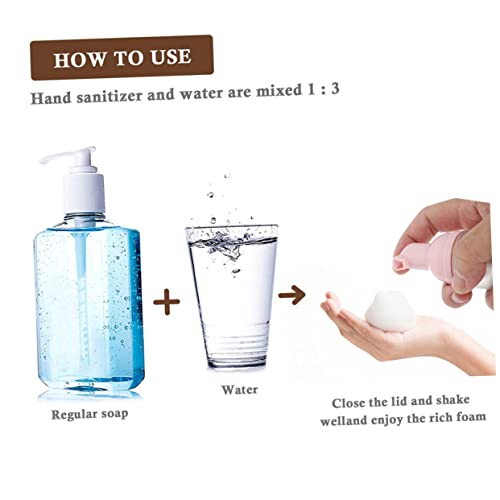 HOW TO USE

Hand sanitizer and water are mixed 1 : 3

Regular soap

Water

Close the lid and shake welland enjoy the rich foam