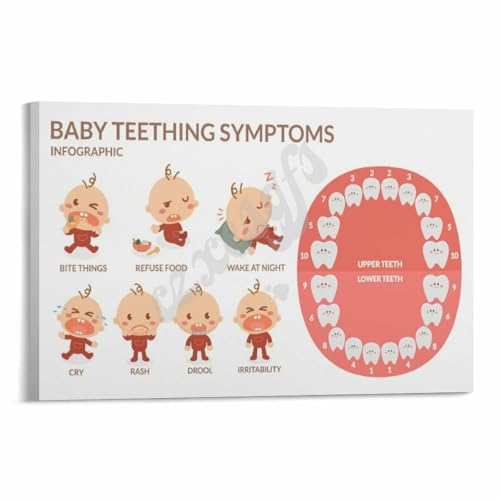 BABY TEETHING SYMPTOMS
INFOGRAPHIC

BITE THINGS
REFUSE FOOD
WAKE AT NIGHT
CRY
RASH
DROOL
IRRITABILITY

3 2 2 3
7 7
5 5
10 10
UPPER TEETH
LOWER TEETH
9 9
6 6
8 8
4 1 1 4