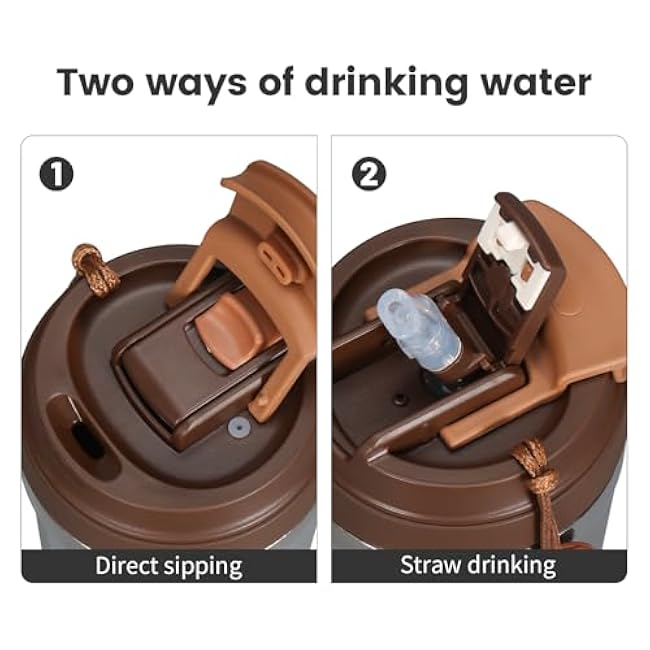 Two ways of drinking water

1

Direct sipping

2

Straw drinking