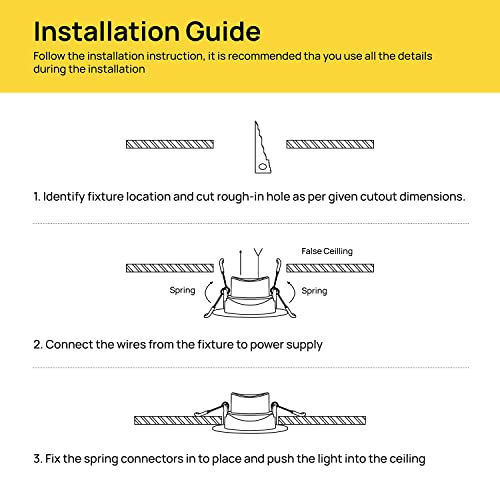 Installation Guide

Follow the installation instruction, it is recommended tha you use all the details during the installation

1. Identify fixture location and cut rough-in hole as per given cutout dimensions.

False Ceilling

Spring

Spring

2. Connect the wires from the fixture to power supply

3. Fix the spring connectors in to place and push the light into the ceiling