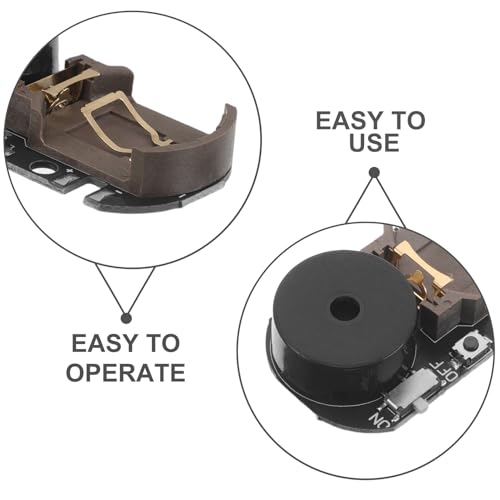 EASY TO USE

EASY TO OPERATE

OFF

ON