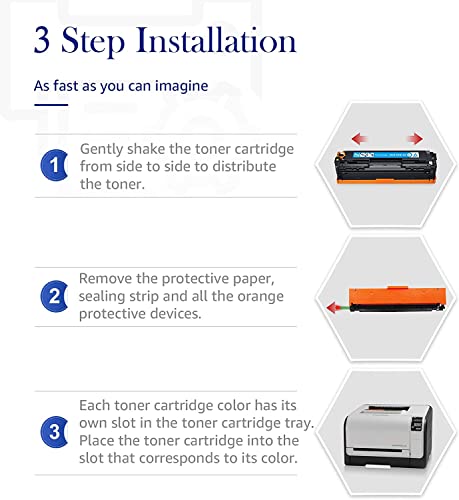 3 Step Installation

As fast as you can imagine

1 Gently shake the toner cartridge from side to side to distribute the toner.

2 Remove the protective paper, sealing strip and all the orange protective devices.

3 Each toner cartridge color has its own slot in the toner cartridge tray. Place the toner cartridge into the slot that corresponds to its color.