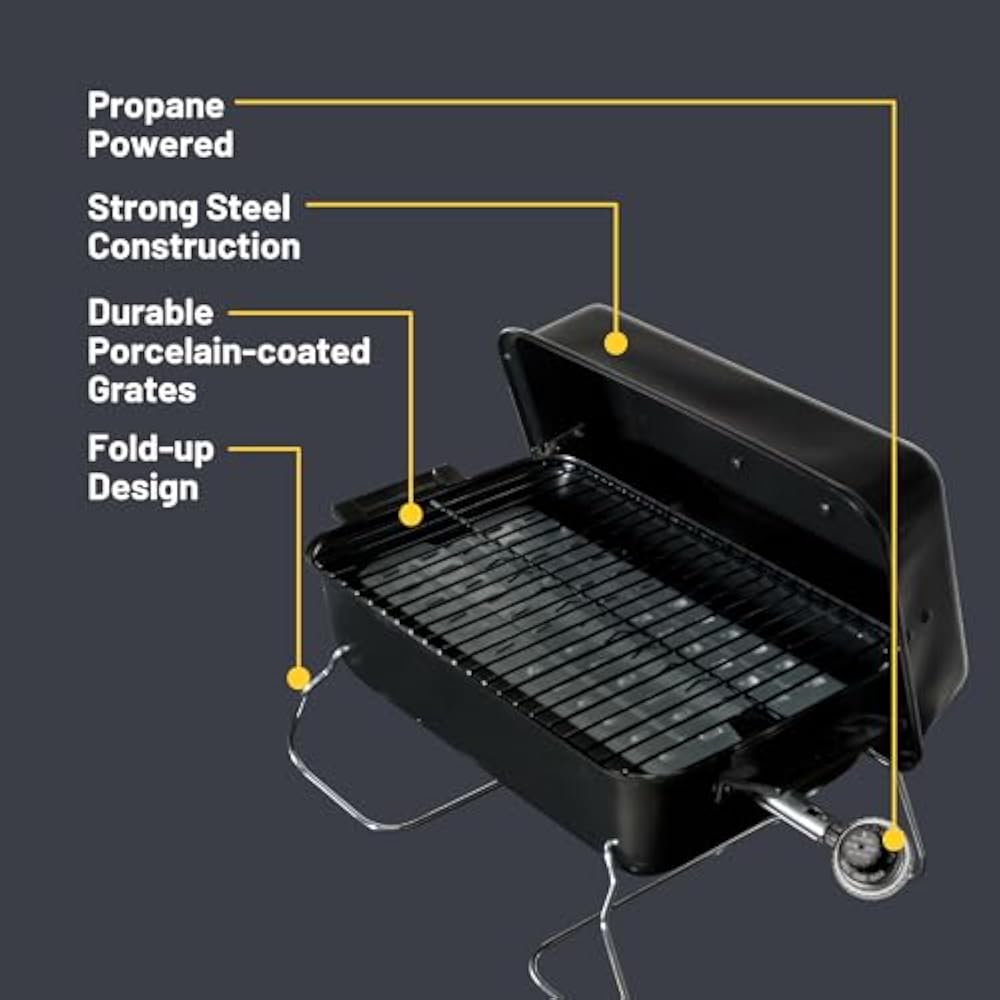 Propane Powered

Strong Steel Construction

Durable Porcelain-coated Grates

Fold-up Design