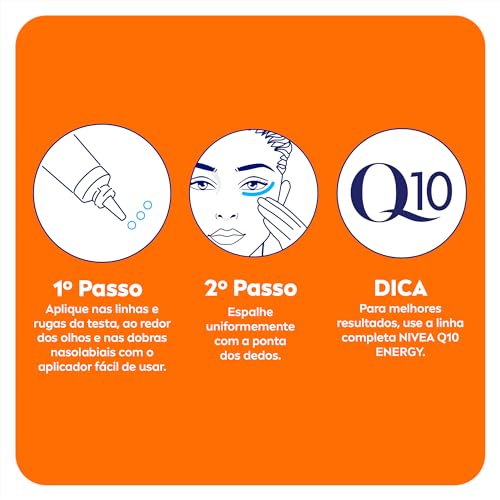 Q10

1º Passo
Aplique nas linhas e rugas da testa, ao redor dos olhos e nas dobras nasolabiais com o aplicador fácil de usar.

2º Passo
Espalhe uniformemente com a ponta dos dedos.

DICA
Para melhores resultados, use a linha completa NIVEA Q10 ENERGY.