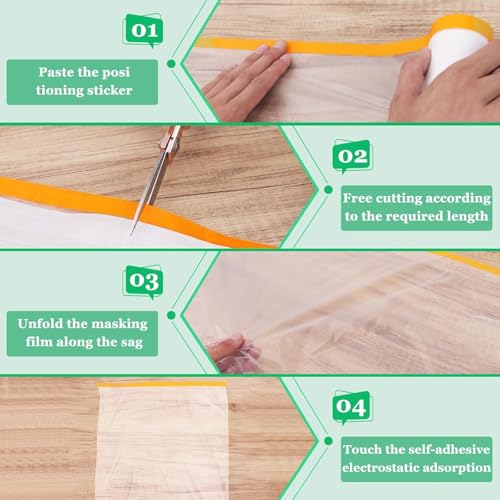 01

Paste the posi tioning sticker

02

Free cutting according to the required length

03

Unfold the masking film along the sag

04

Touch the self-adhesive electrostatic adsorption