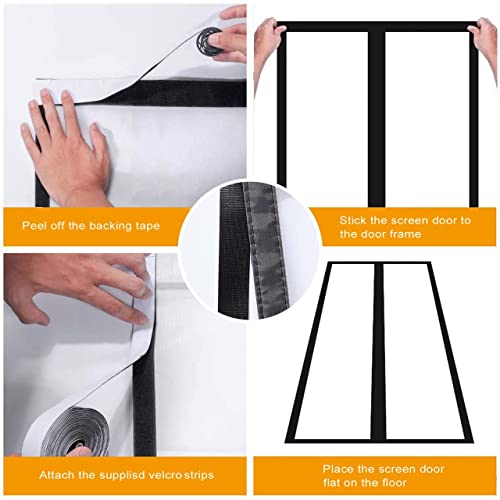 Peel off the backing tape

Stick the screen door to the door frame

Attach the supplisd velcro strips

Place the screen door flat on the floor