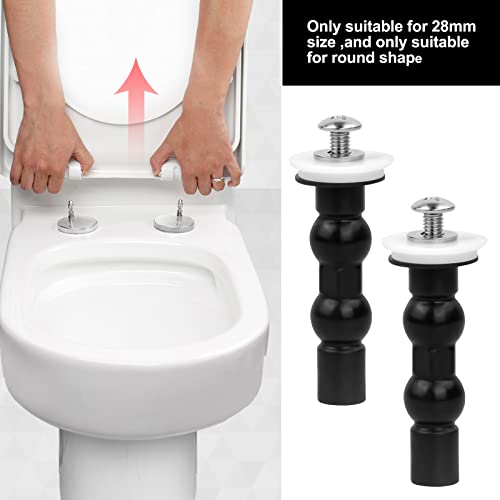 Only suitable for 28mm size ,and only suitable for round shape